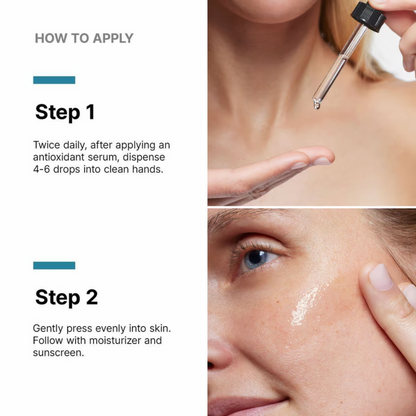 HOW TO APPLY

Step 1

Twice daily, after applying an antioxidant serum, dispense 4-6 drops into clean hands.

Step 2

Gently press evenly into skin. Follow with moisturizer and sunscreen.