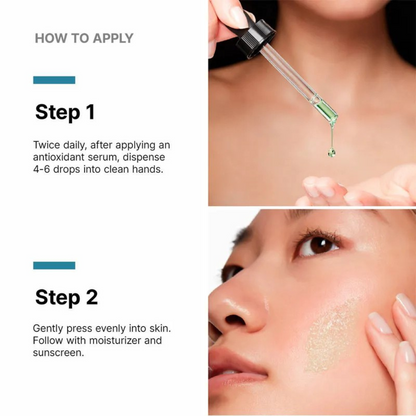 HOW TO APPLY

Step 1

Twice daily, after applying an antioxidant serum, dispense 4-6 drops into clean hands.

Step 2

Gently press evenly into skin. Follow with moisturizer and sunscreen.